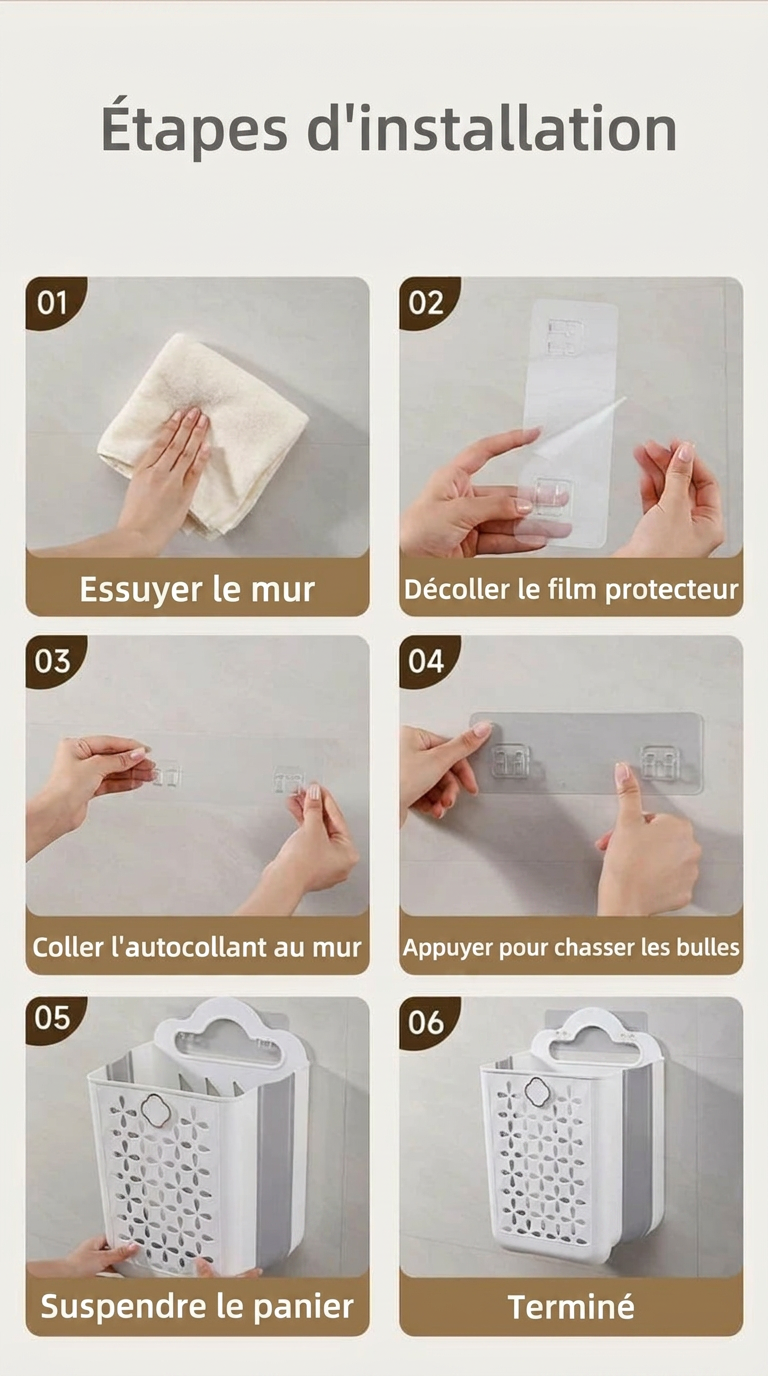 Étapes d'installation

01

Essuyer le mur

02

Décoller le film protecteur

03

Coller l'autocollant au mur

04

Appuyer pour chasser les bulles

05

Suspendre le panier

06

Terminé