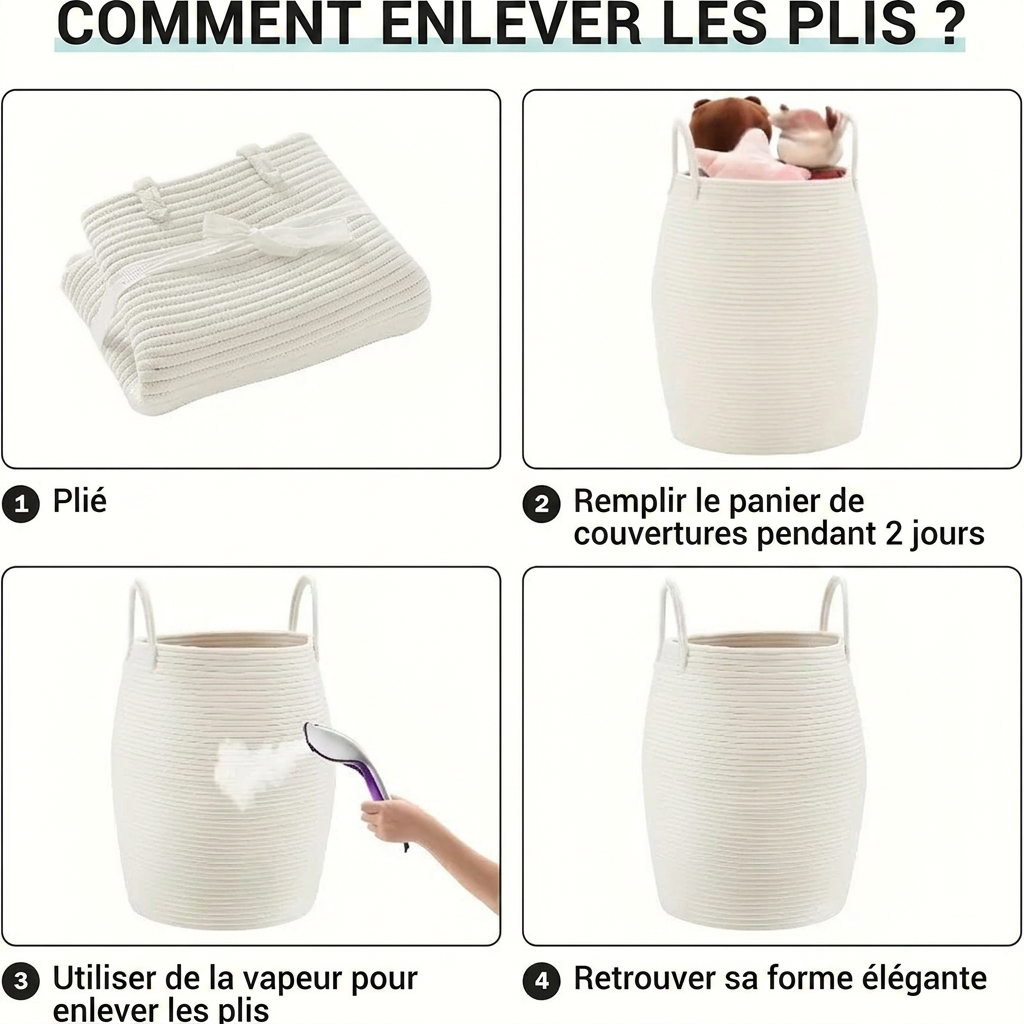 COMMENT ENLEVER LES PLIS ?

1 Plié

2 Remplir le panier de couvertures pendant 2 jours

3 Utiliser de la vapeur pour enlever les plis

4 Retrouver sa forme élégante