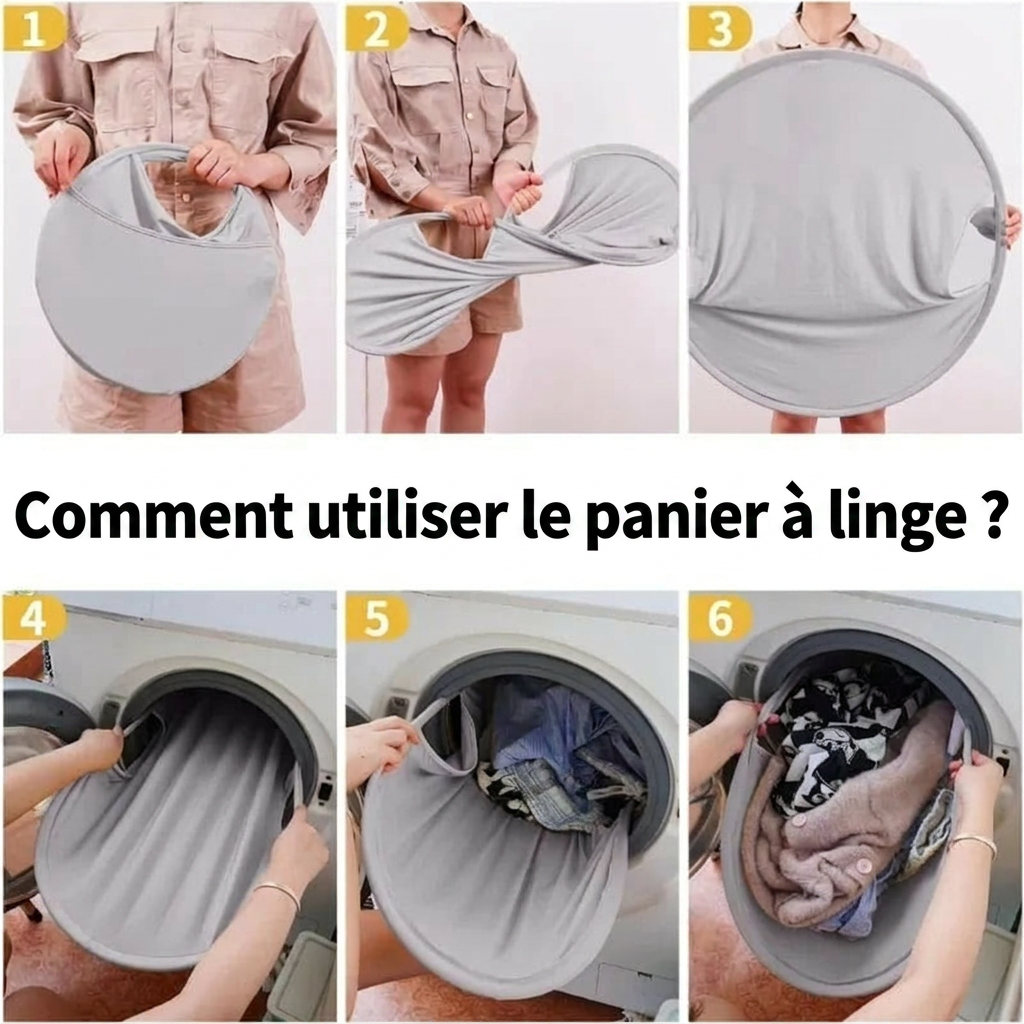 1

2

3

Comment utiliser le panier à linge ?

4

5

6