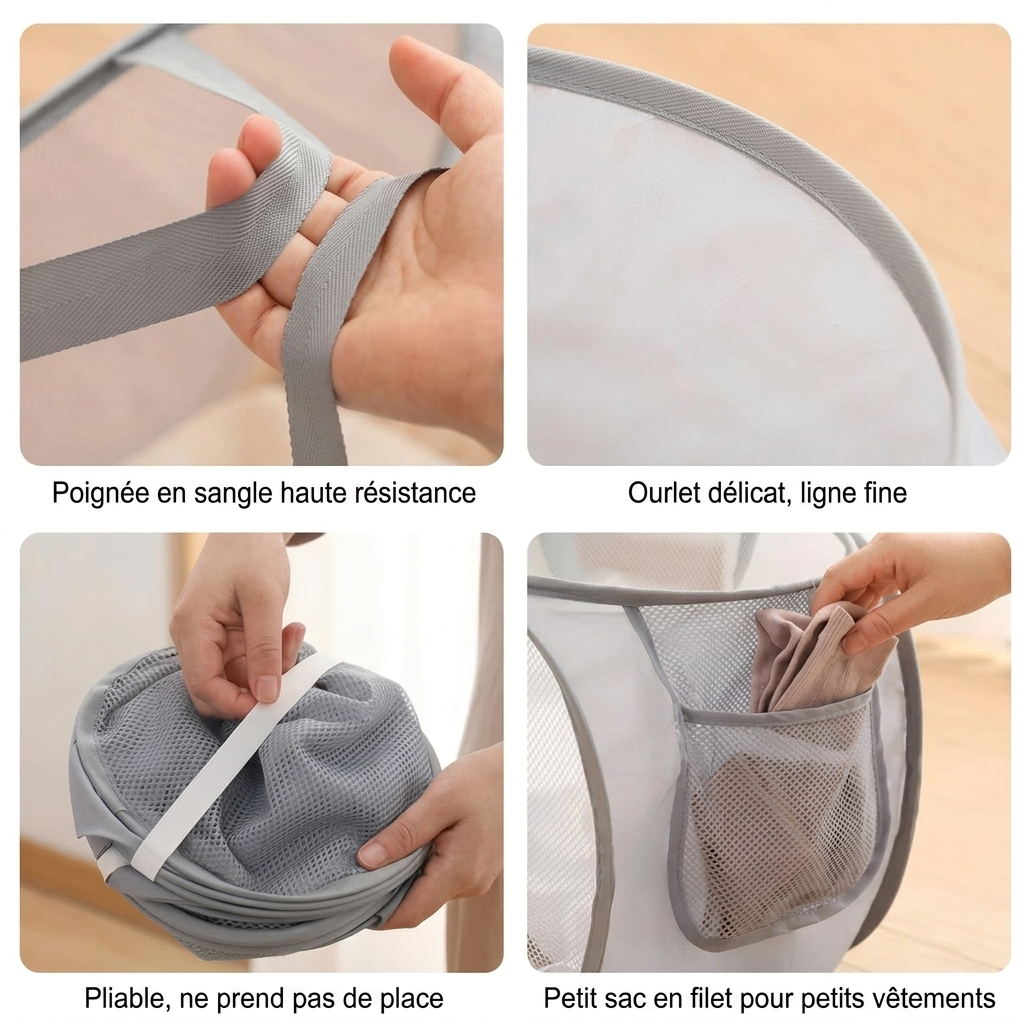 Poignée en sangle haute résistance

Ourlet délicat, ligne fine

Pliable, ne prend pas de place

Petit sac en filet pour petits vêtements